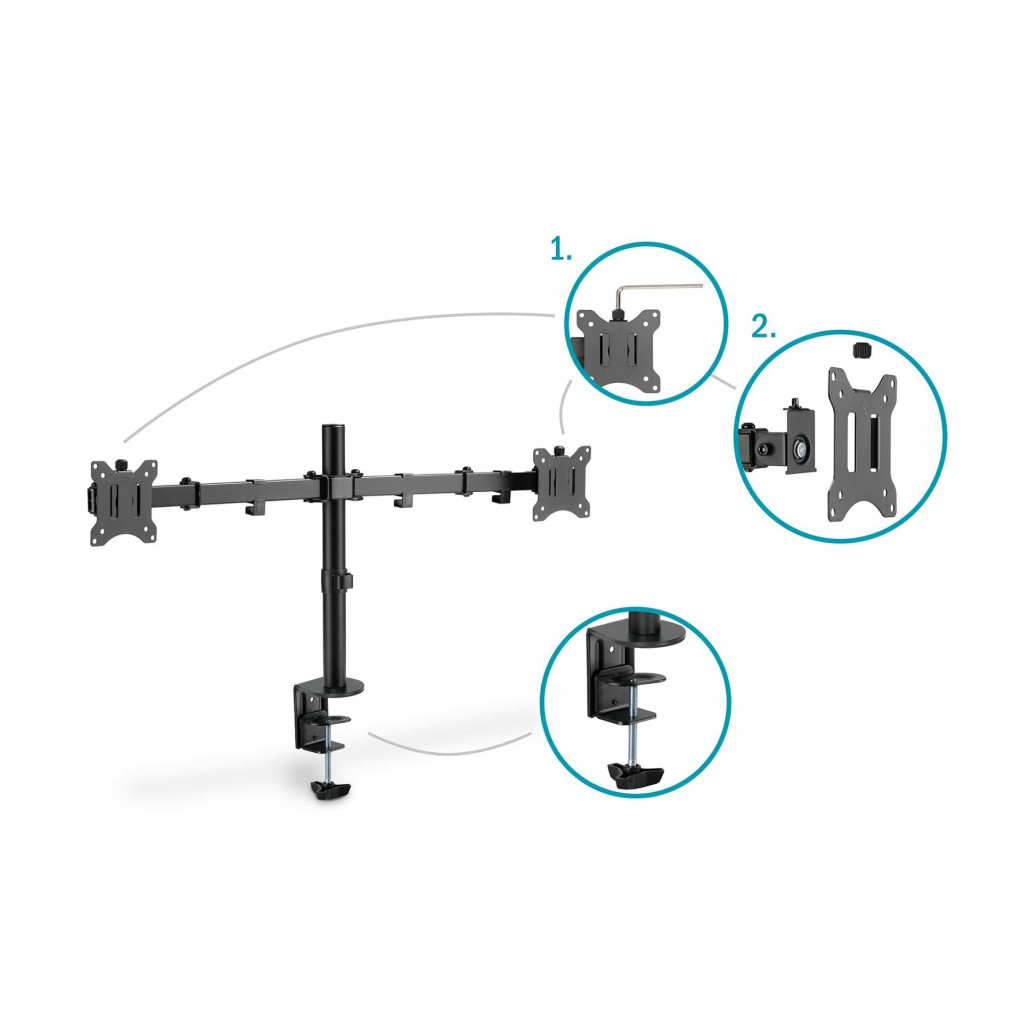 1.

2.